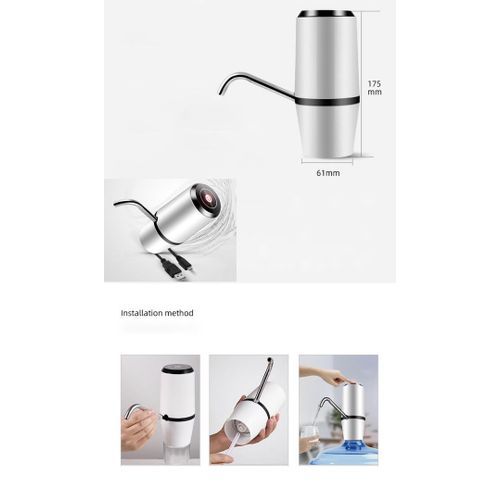 175 mm

61mm

Installation method